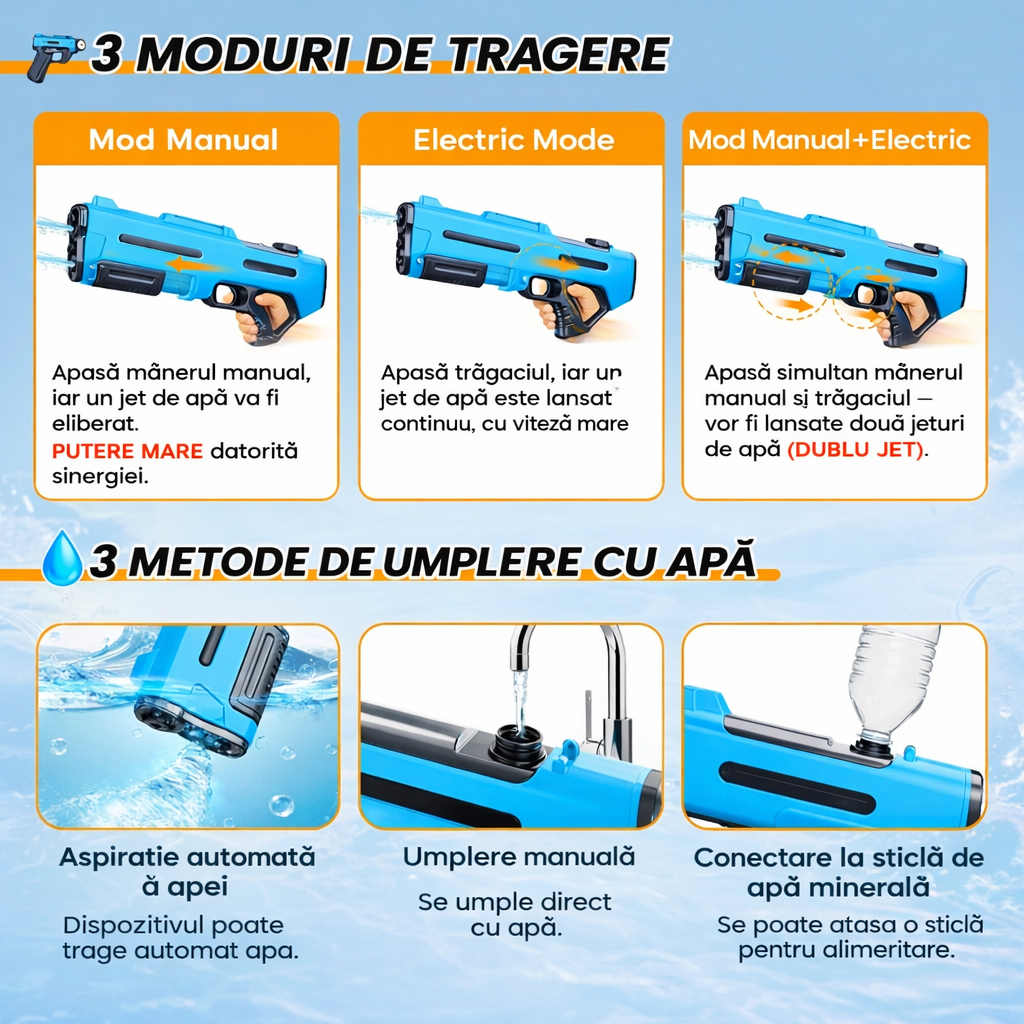 3 MODURI DE TRAGERE

Mod Manual

Apasă mânerul manual, iar un jet de apă va fi eliberat.
PUTERE MARE datorită sinergiei.

Electric Mode

Apasă trăgaciul, iar un jet de apă este lansat continuu, cu viteză mare

Mod Manual+Electric

Apasă simultan mânerul manual și trăgaciul — vor fi lansate două jeturi de apă (DUBLU JET).

3 METODE DE UMPLERE CU APĂ

Aspiratie automată ă apei
Dispozitivul poate trage automat apa.

Umplere manuală
Se umple direct cu apă.

Conectare la sticlă de apă minerală
Se poate atasa o sticlă pentru alimeritare.